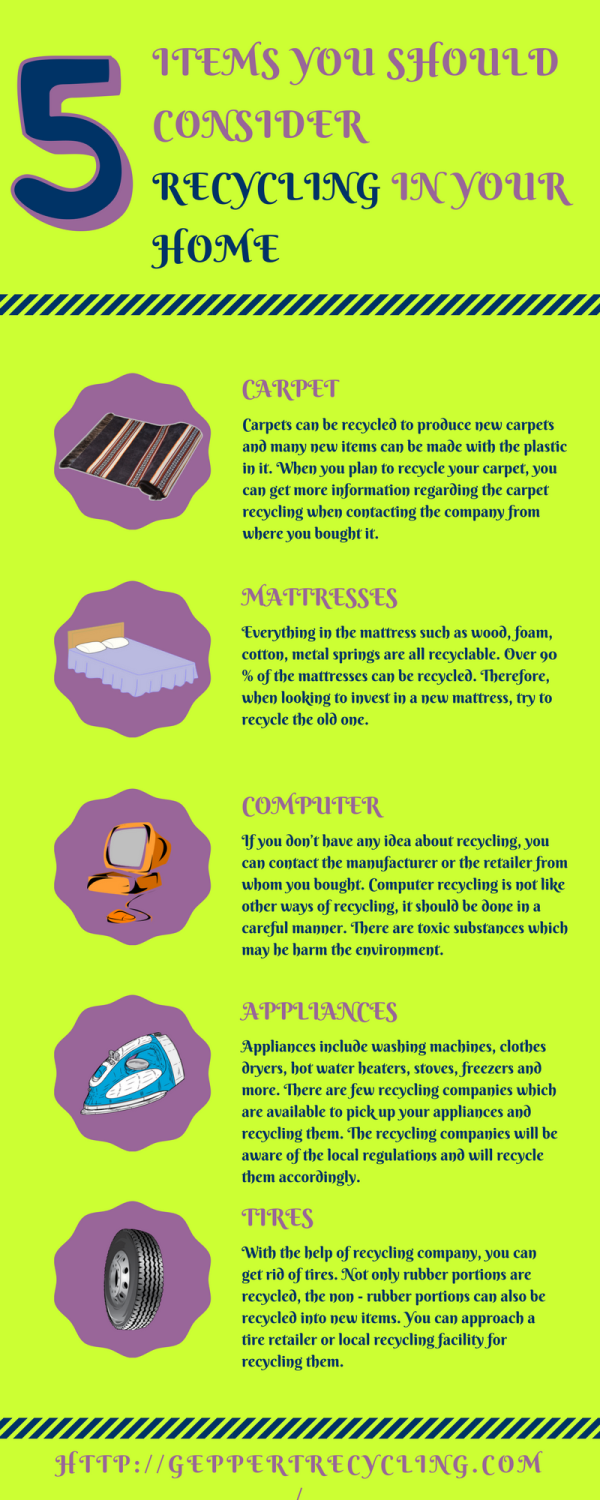 5

ITEMS YOU SHOULD CONSIDER RECYCLING IN YOUR HOME

CARPET

Carpets can be recycled to produce new carpets and many new items can be made with the plastic in it. When you plan to recycle your carpet, you can get more information regarding the carpet recycling when contacting the company from where you bought it.

MATTRESSES

Everything in the mattress such as wood, foam, cotton, metal springs are all recyclable. Over 90 % of the mattresses can be recycled. Therefore, when looking to invest in a new mattress, try to recycle the old one.

COMPUTER

If you don't have any idea about recycling, you can contact the manufacturer or the retailer from whom you bought. Computer recycling is not like other ways of recycling, it should be done in a careful manner. There are toxic substances which may be harm the environment.

APPLIANCES

Appliances include washing machines, clothes dryers, hot water heaters, stoves, freezers and more. There are few recycling companies which are available to pick up your appliances and recycling them. The recycling companies will be aware of the local regulations and will recycle them accordingly.

TIRES

With the help of recycling company, you can get rid of tires. Not only rubber portions are recycled, the non - rubber portions can also be recycled into new items. You can approach a tire retailer or local recycling facility for recycling them.

HTTP://GEPPERTRECYCLING.COM/